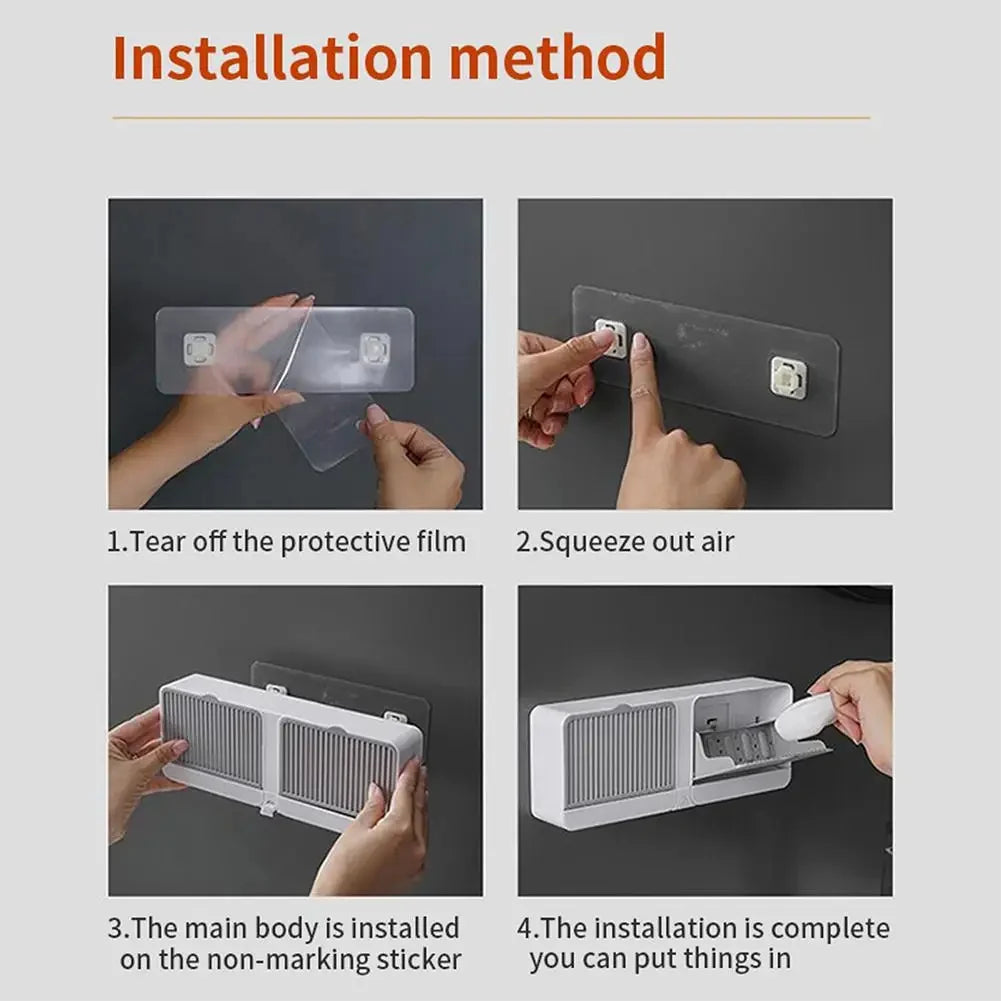 Installation method

1.Tear off the protective film

2.Squeeze out air

3.The main body is installed on the non-marking sticker

4.The installation is complete you can put things in